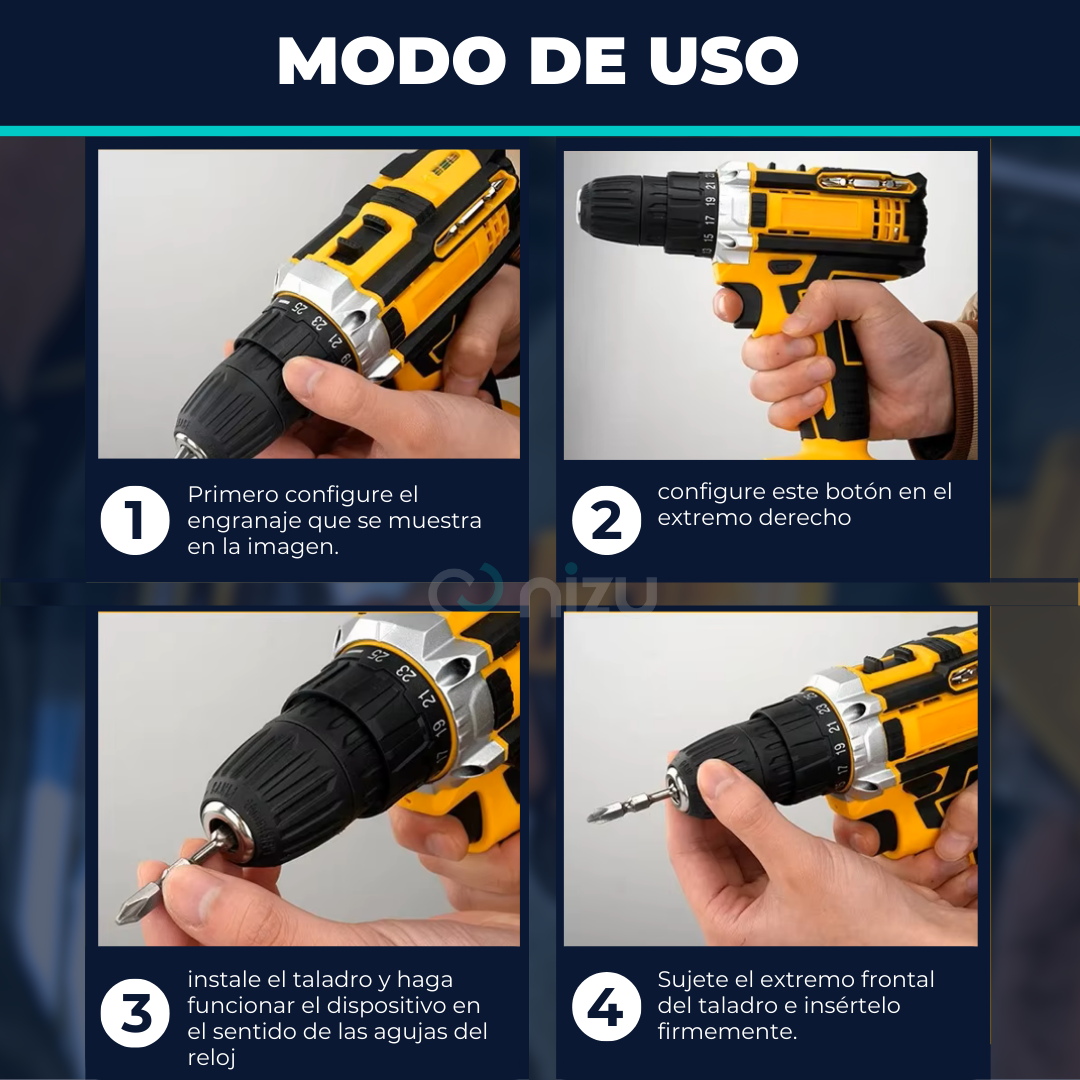 MODO DE USO

1 Primero configure el engranaje que se muestra en la imagen.

2 configure este botón en el extremo derecho

nizu

3 instale el taladro y haga funcionar el dispositivo en el sentido de las agujas del reloj

4 Sujete el extremo frontal del taladro e insértelo firmemente.